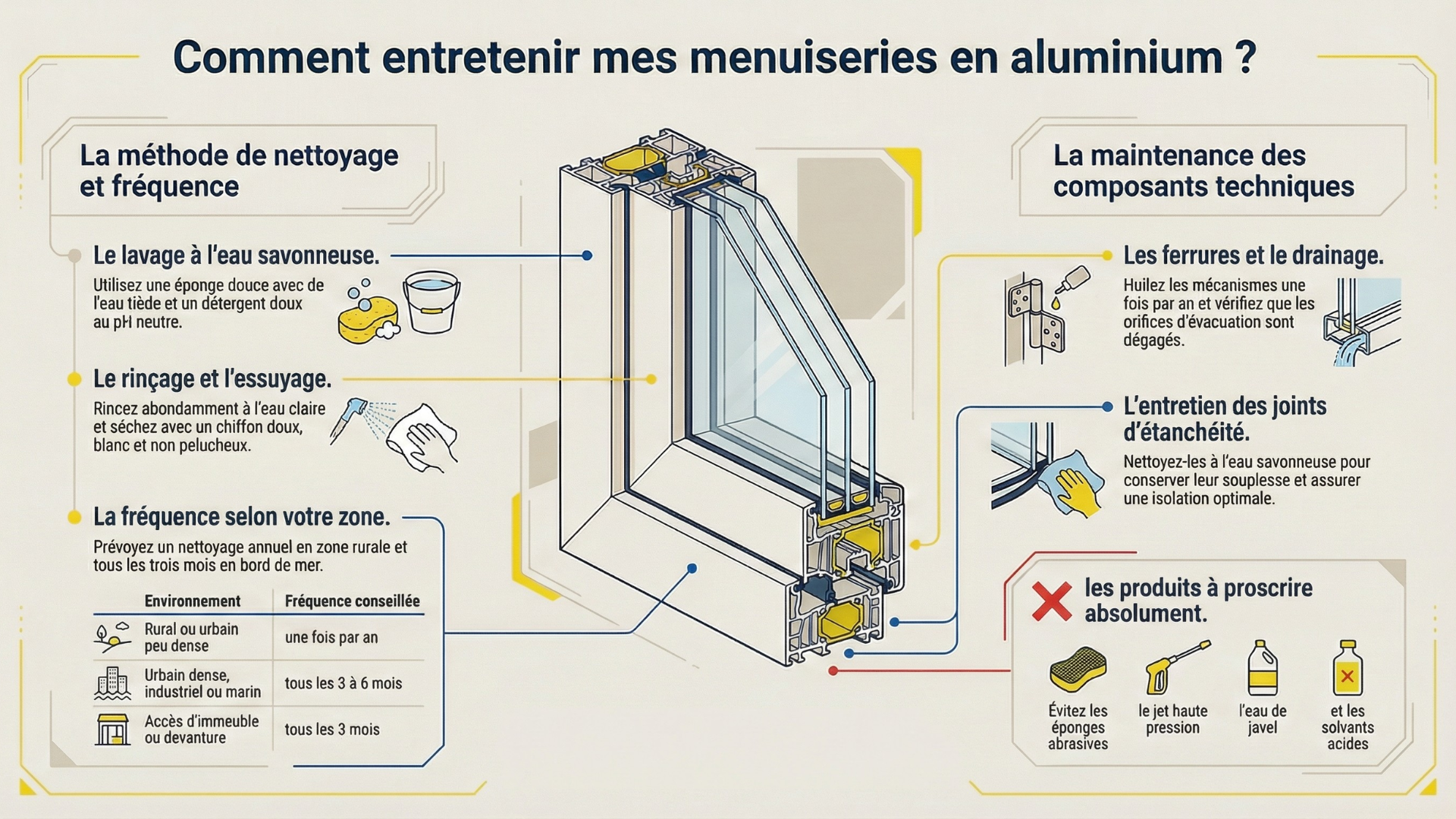 Comment entretenir mes menuiseries en aluminium ?

La méthode de nettoyage et fréquence

Le lavage à l'eau savonneuse.

Utilisez une éponge douce avec de l'eau tiède et un détergent doux au pH neutre.

Le rinçage et l'essuyage.

Rincez abondamment à l'eau claire et séchez avec un chiffon doux, blanc et non pelucheux.

La fréquence selon votre zone.

Prévoyez un nettoyage annuel en zone rurale et tous les trois mois en bord de mer.

| Environnement | Fréquence conseillée |
|---|---|
| Rural ou urbain peu dense | une fois par an |
| Urbain dense, industriel ou marin | tous les 3 à 6 mois |
| Accès d'immeuble ou devanture | tous les 3 mois |

La maintenance des composants techniques

Les ferrures et le drainage.

Huilez les mécanismes une fois par an et vérifiez que les orifices d'évacuation sont dégagés.

L'entretien des joints d'étanchéité.

Nettoyez-les à l'eau savonneuse pour conserver leur souplesse et assurer une isolation optimale.

les produits à proscrire absolument.

Évitez les éponges abrasives

le jet haute pression

l'eau de javel

et les solvants acides